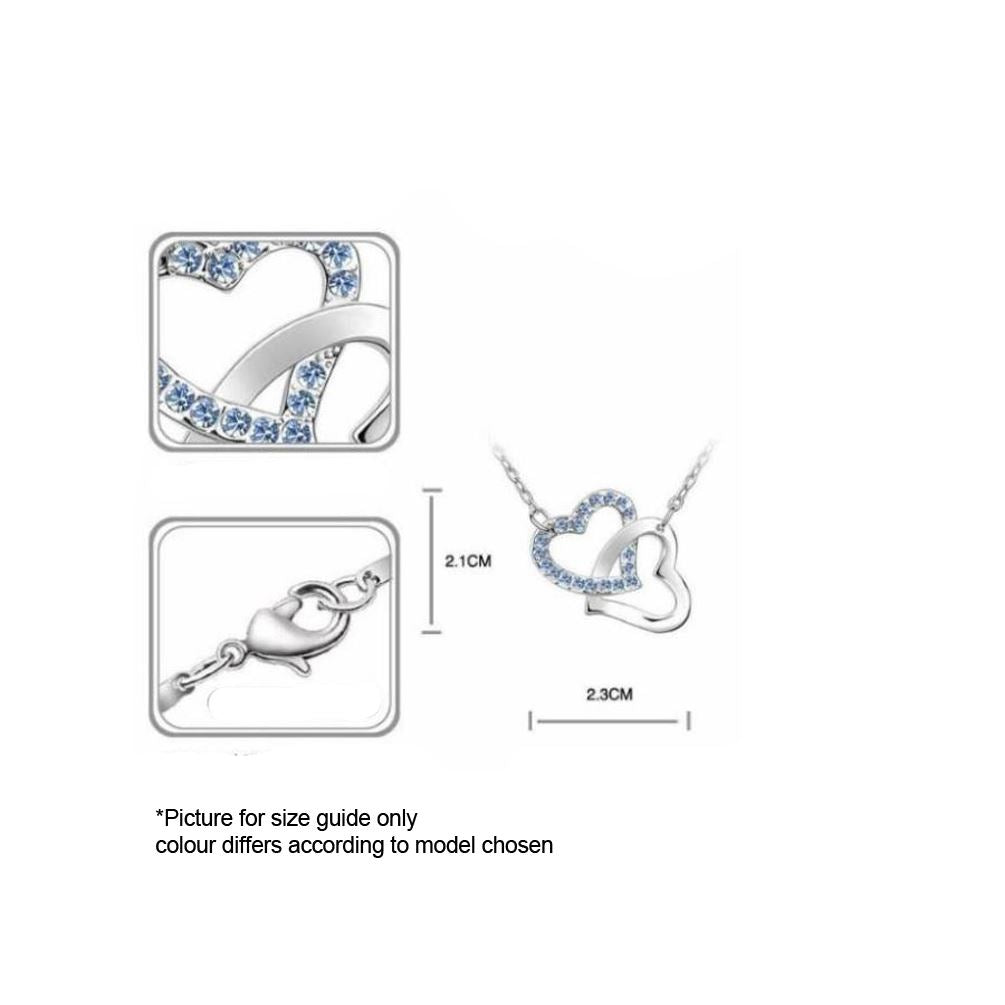 2.1CM

2.3CM

*Picture for size guide only
colour differs according to model chosen